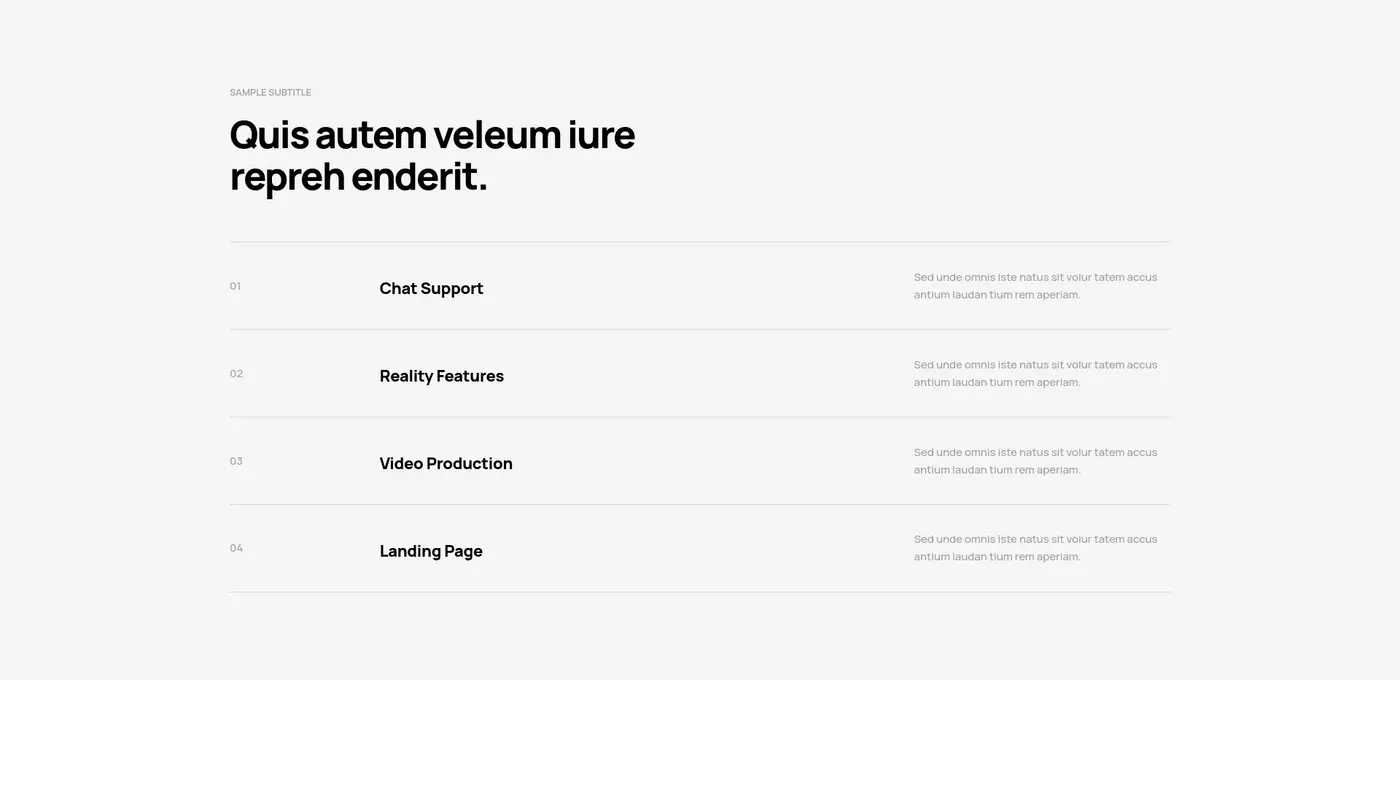 SAMPLE SUBTITLE

Quis autem veleum iure repreh enderit.

01

Chat Support

Sed unde omnis iste natus sit volur tatem accus antium laudan tium rem aperiam.

02

Reality Features

Sed unde omnis iste natus sit volur tatem accus antium laudan tium rem aperiam.

03

Video Production

Sed unde omnis iste natus sit volur tatem accus antium laudan tium rem aperiam.

04

Landing Page

Sed unde omnis iste natus sit volur tatem accus antium laudan tium rem aperiam.