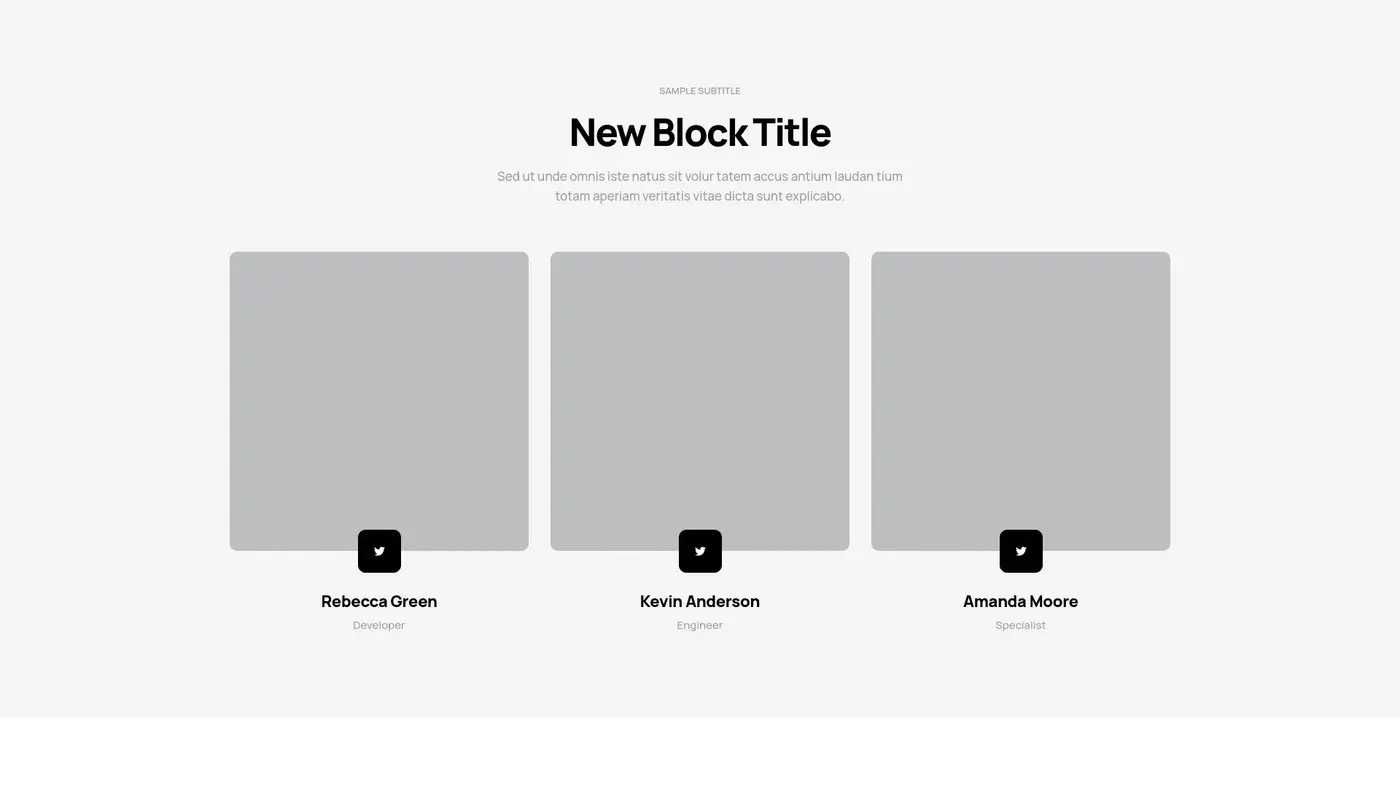 SAMPLE SUBTITLE

New Block Title

Sed ut unde omnis iste natus sit volur tatem accus antium laudan tium totam aperiam veritatis vitae dicta sunt explicabo.

Rebecca Green

Developer

Kevin Anderson

Engineer

Amanda Moore

Specialist