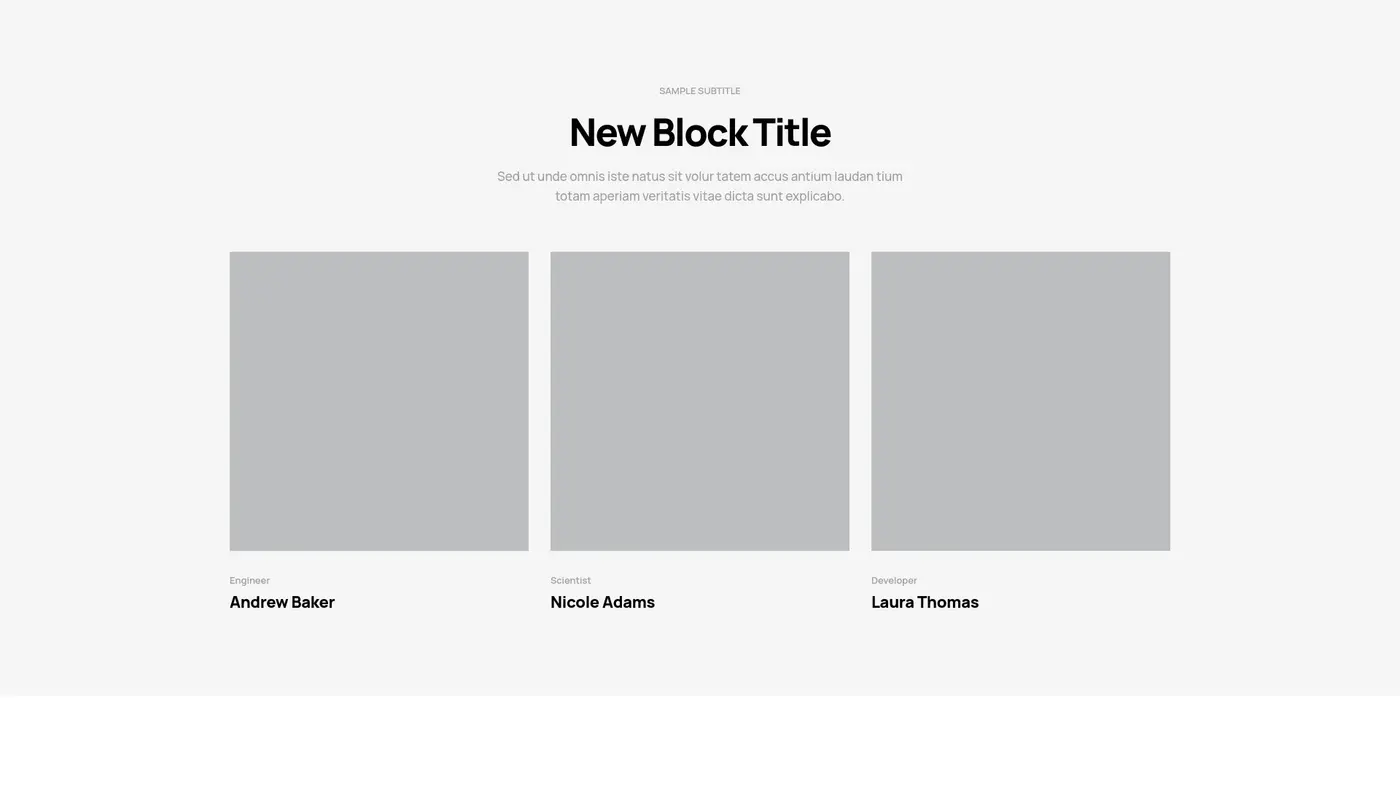 SAMPLE SUBTITLE

New Block Title

Sed ut unde omnis iste natus sit volur tatem accus antium laudan tium totam aperiam veritatis vitae dicta sunt explicabo.

Engineer
Andrew Baker

Scientist
Nicole Adams

Developer
Laura Thomas